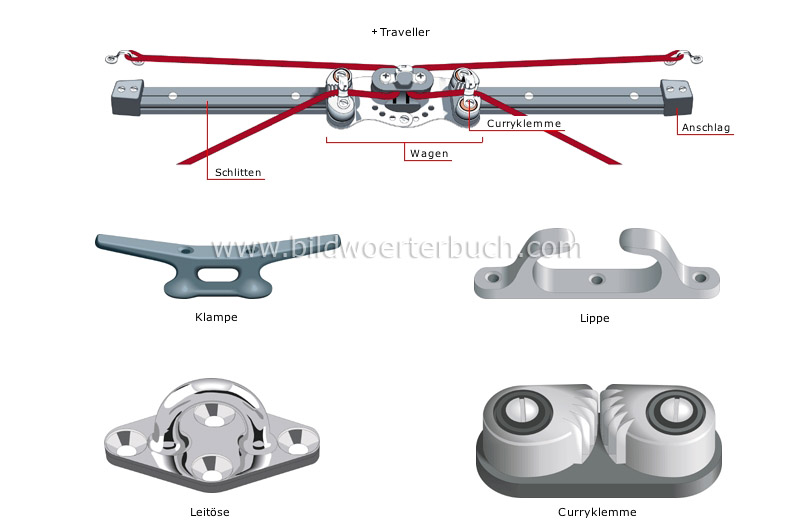 + Traveller

Curryklemme

Anschlag

Wagen

Schlitten

www.bildwoerterbuch.com

Klampe

Lippe

Leitöse

Curryklemme