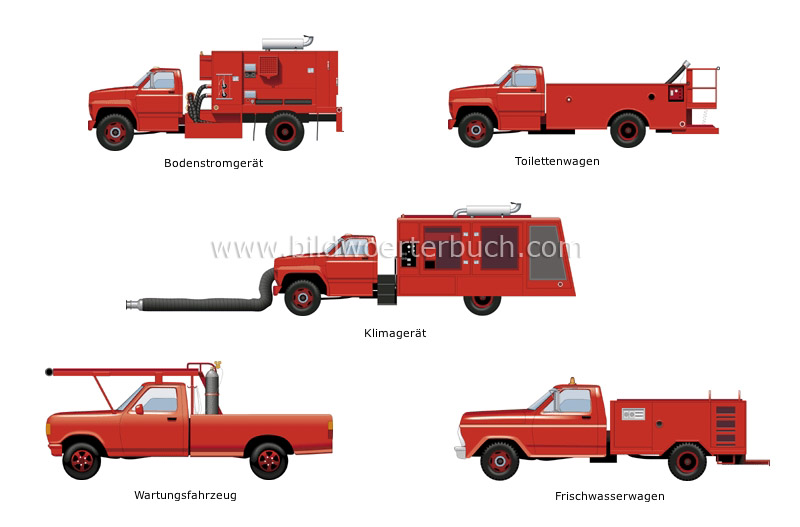 Bodenstromgerät

Toilettenwagen

www.bildwoerterbuch.com

Klimagerät

Wartungsfahrzeug

Frischwasserwagen