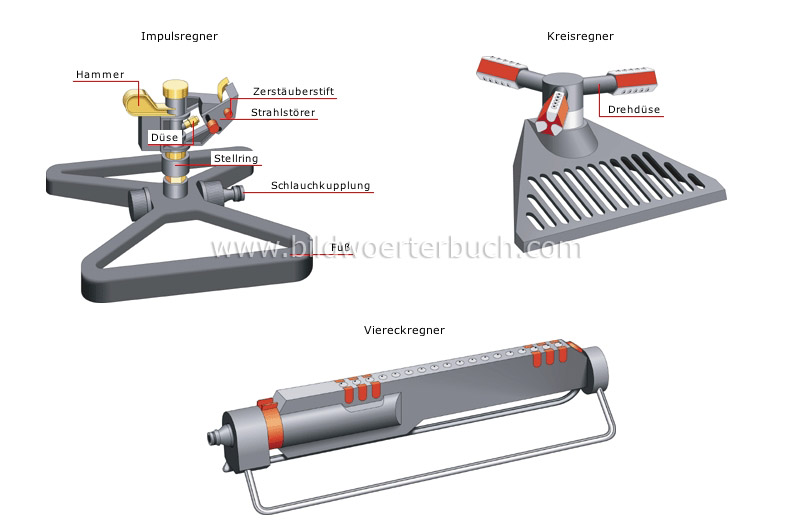 Impulsregner

Hammer

Zerstäuberstift

Strahlstörer

Düse

Stellring

Schlauchkupplung

Fuß

Kreisregner

Drehdüse

www.bildwoerterbuch.com

Viereckregner