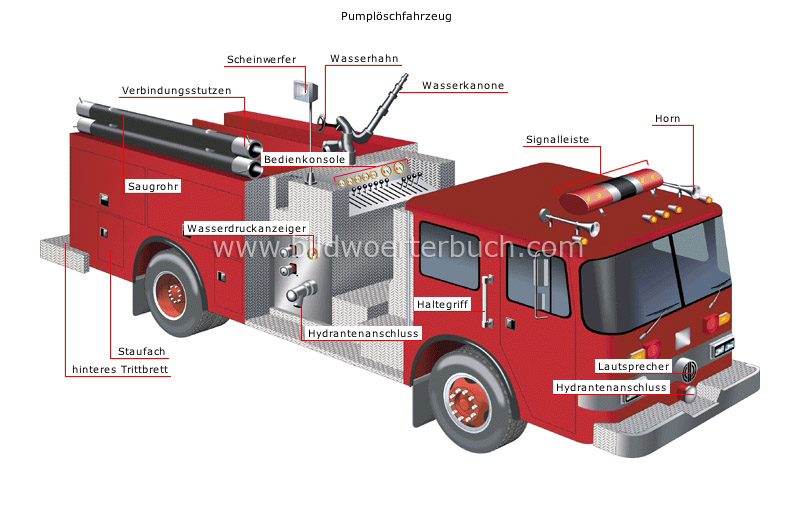 Pumplöschfahrzeug

Scheinwerfer

Wasserhahn

Wasserkanone

Verbindungsstutzen

Horn

Signalleiste

Bedienkonsole

Saugrohr

Wasserdruckanzeiger

www.bildwoerterbuch.com

Haltegriff

Hydrantenanschluss

Staufach

hinteres Trittbrett

Lautsprecher

Hydrantenanschluss