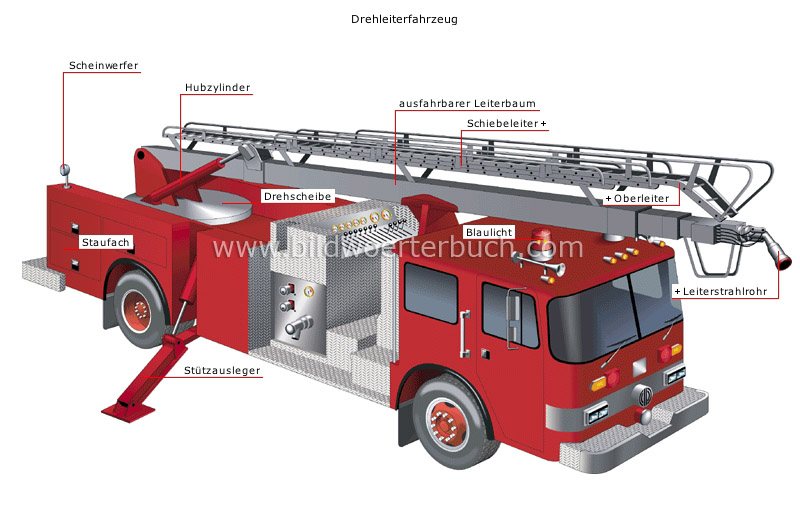 Drehleiterfahrzeug

Scheinwerfer

Hubzylinder

ausfahrbarer Leiterbaum

Schiebeleiter +

Drehscheibe

+ Oberleiter

Staufach

Blaulicht

www.bildwoerterbuch.com

+ Leiterstrahlrohr

Stützausleger